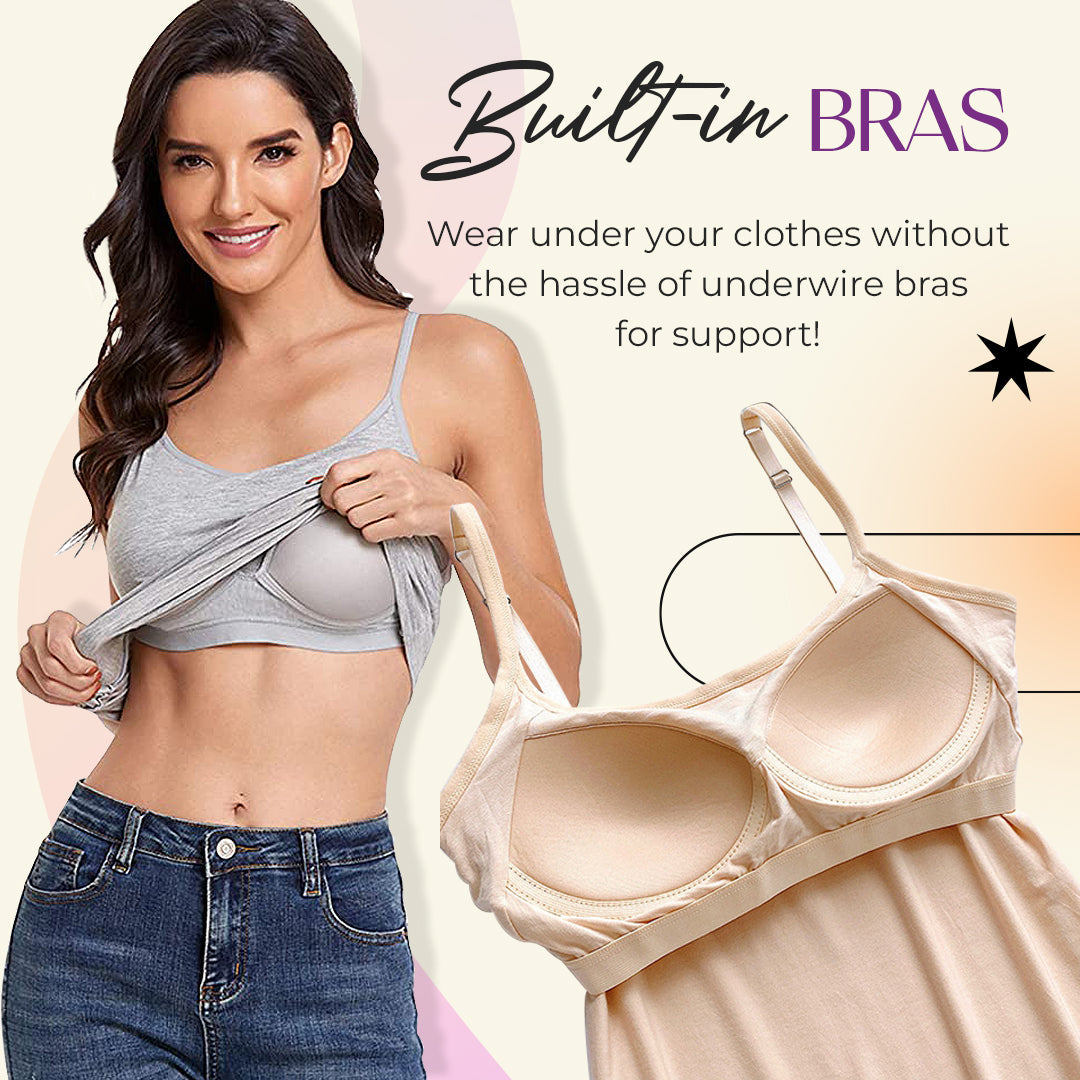 Built-in BRAS

Wear under your clothes without the hassle of underwire bras for support!