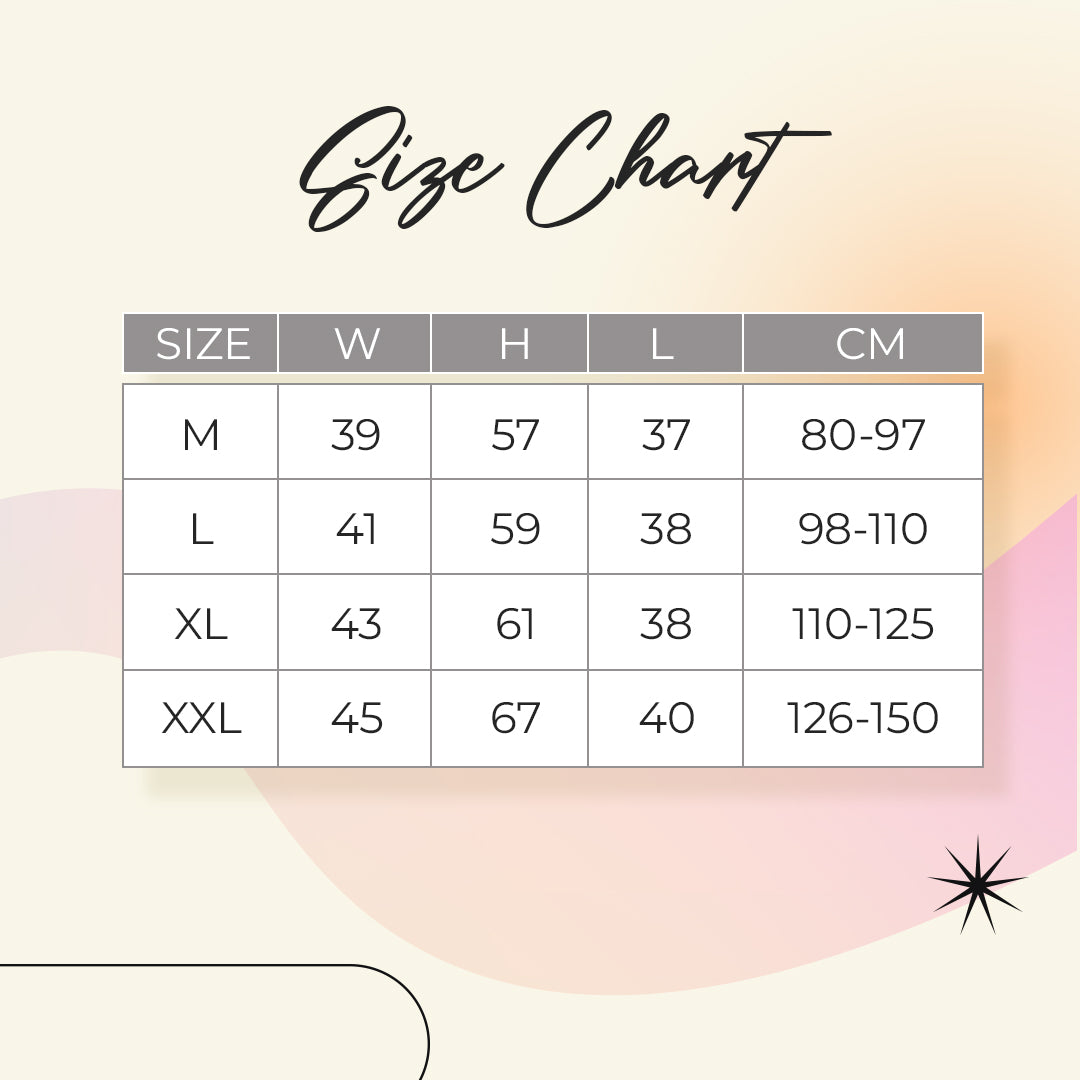 Size Chart

| SIZE | W | H | L | CM |
|---|---|---|---|---|
| M | 39 | 57 | 37 | 80-97 |
| L | 41 | 59 | 38 | 98-110 |
| XL | 43 | 61 | 38 | 110-125 |
| XXL | 45 | 67 | 40 | 126-150 |