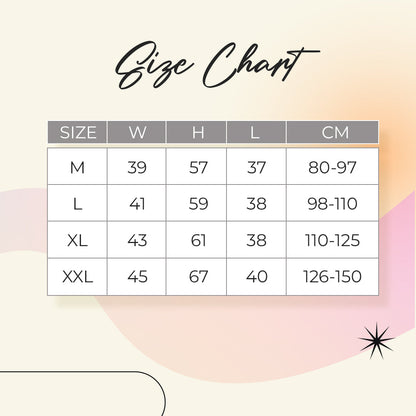 Size Chart

| SIZE | W | H | L | CM |
|---|---|---|---|---|
| M | 39 | 57 | 37 | 80-97 |
| L | 41 | 59 | 38 | 98-110 |
| XL | 43 | 61 | 38 | 110-125 |
| XXL | 45 | 67 | 40 | 126-150 |